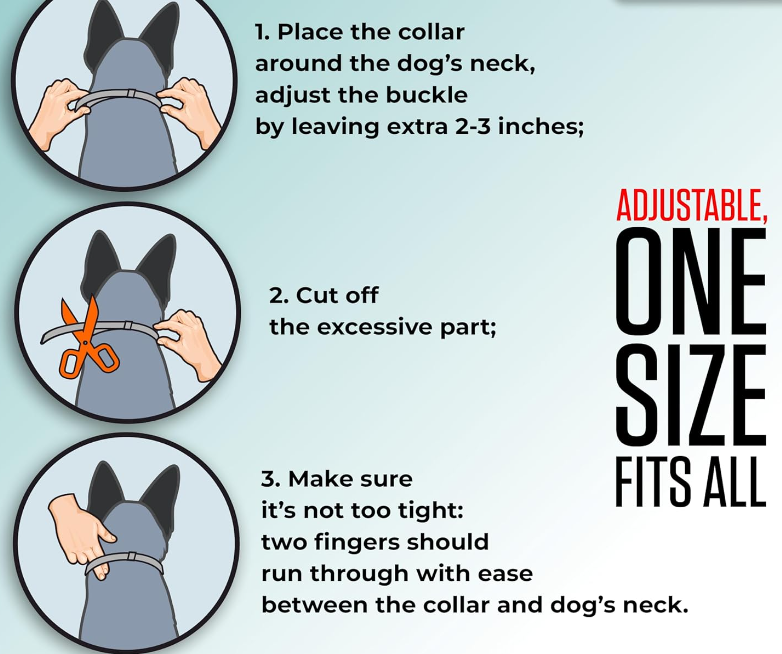 1. Place the collar around the dog's neck, adjust the buckle by leaving extra 2-3 inches;

2. Cut off the excessive part;

3. Make sure it's not too tight: two fingers should run through with ease between the collar and dog's neck.

ADJUSTABLE,
ONE
SIZE
FITS ALL